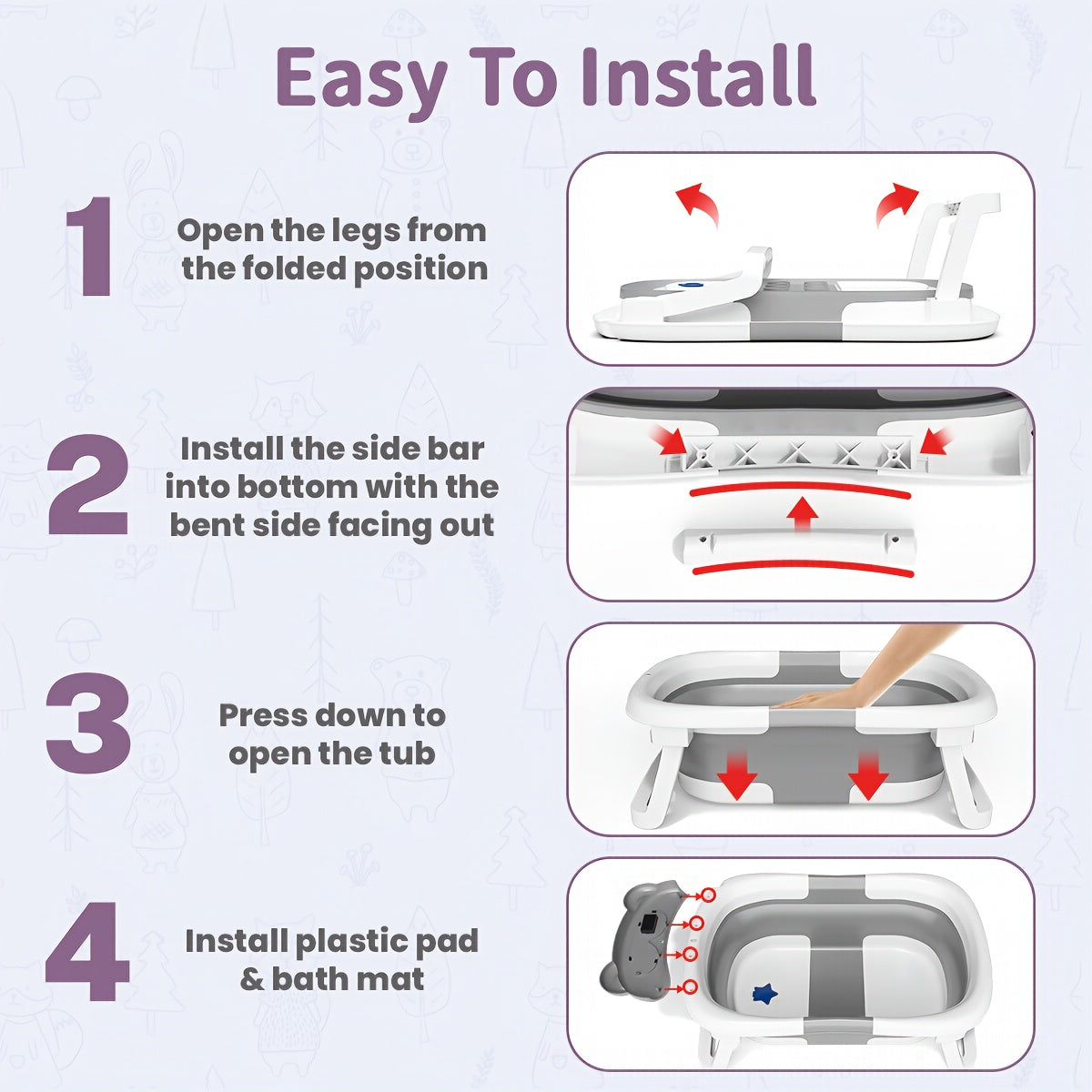 Easy To Install

1

Open the legs from the folded position

2

Install the side bar into bottom with the bent side facing out

3

Press down to open the tub

4

Install plastic pad & bath mat